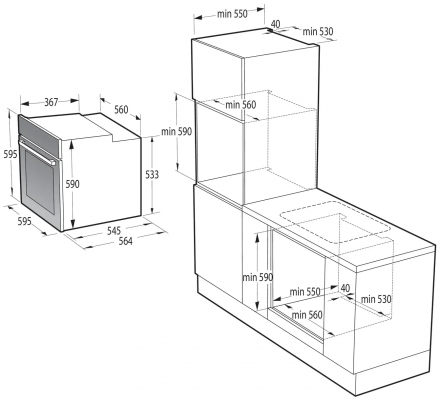 367
560
595
590
533
595
545
564
min 550
40
min 530
min 560
min 590
min 590
min 550
40
min 530
min 560